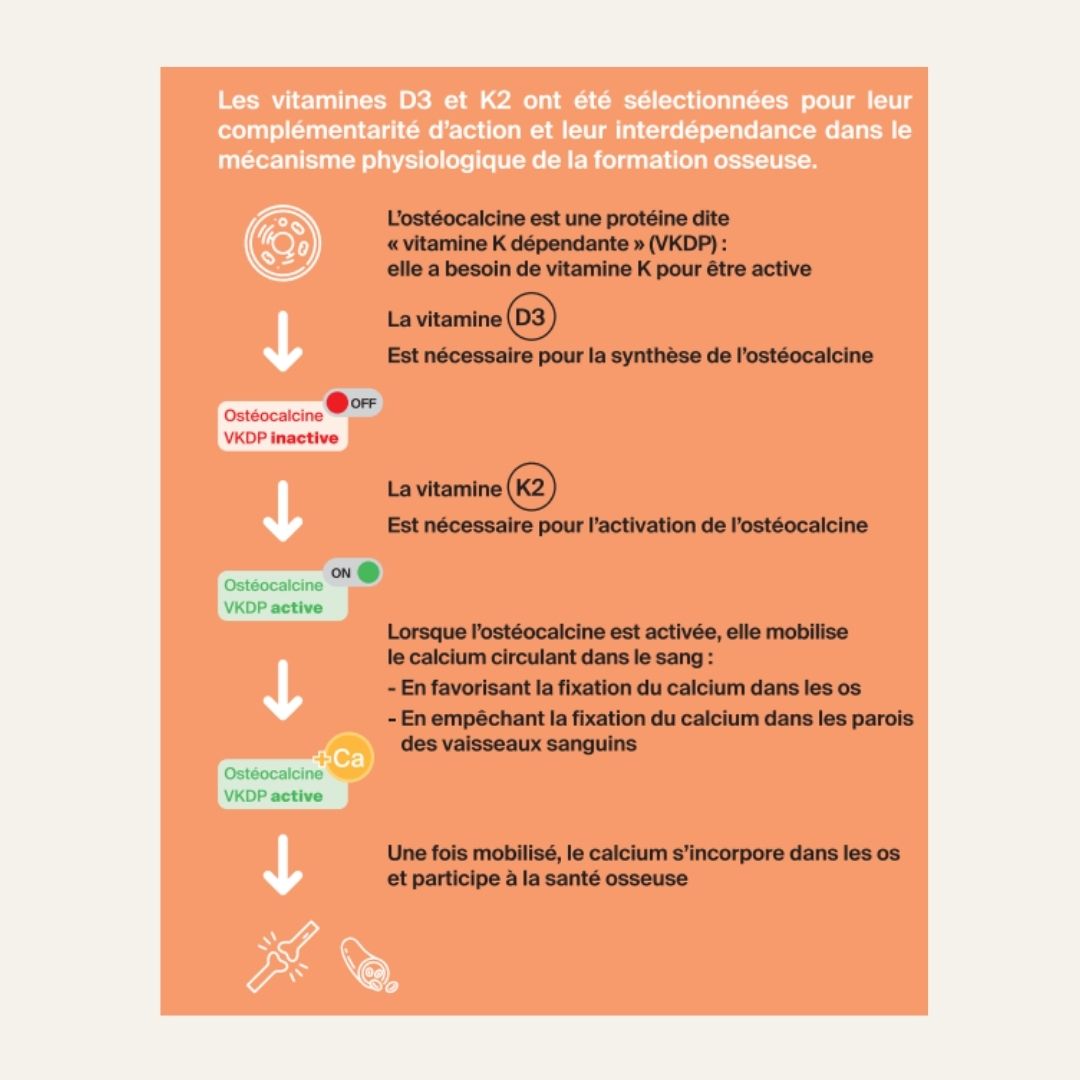 Les vitamines D3 et K2 ont été sélectionnées pour leur complémentarité d'action et leur interdépendance dans le mécanisme physiologique de la formation osseuse.

L'ostéocalcine est une protéine dite « vitamine K dépendante » (VKDP) : elle a besoin de vitamine K pour être active

La vitamine D3
Est nécessaire pour la synthèse de l'ostéocalcine

OFF
Ostéocalcine
VKDP inactive

La vitamine K2
Est nécessaire pour l'activation de l'ostéocalcine

ON
Ostéocalcine
VKDP active

Lorsque l'ostéocalcine est activée, elle mobilise le calcium circulant dans le sang :
- En favorisant la fixation du calcium dans les os
- En empêchant la fixation du calcium dans les parois des vaisseaux sanguins

+Ca
Ostéocalcine
VKDP active

Une fois mobilisé, le calcium s'incorpore dans les os et participe à la santé osseuse